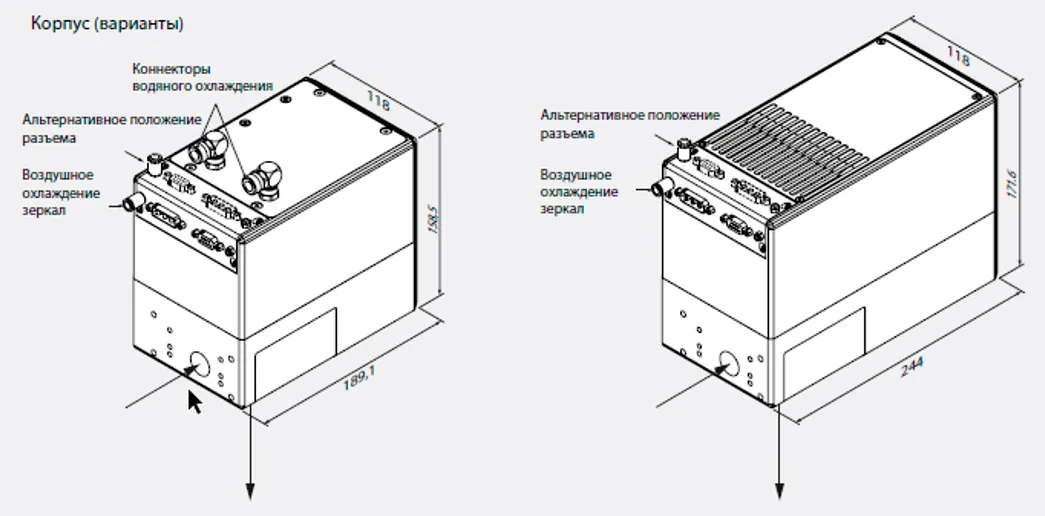 Корпус (варианты)

Коннекторы водяного охлаждения

Альтернативное положение разъема

Воздушное охлаждение зеркал

118

158,5

189,1

Альтернативное положение разъема

Воздушное охлаждение зеркал

118

171,6

244